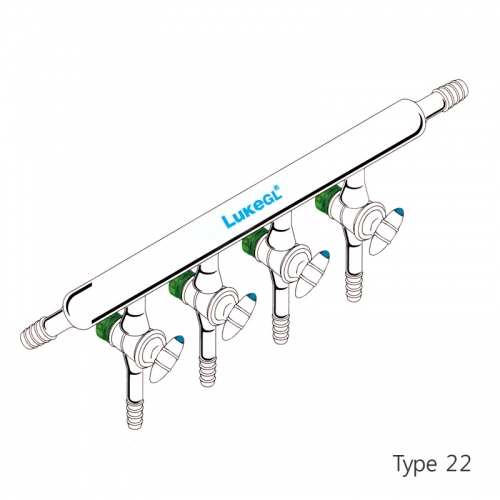 LukeGL®

Type 22