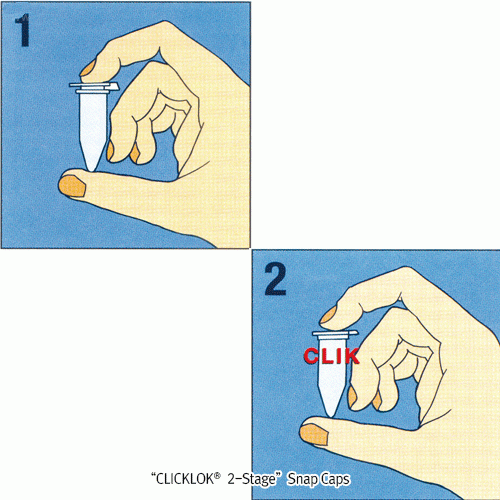 1

2

CLIK

"CLICKLOK® 2-Stage" Snap Caps