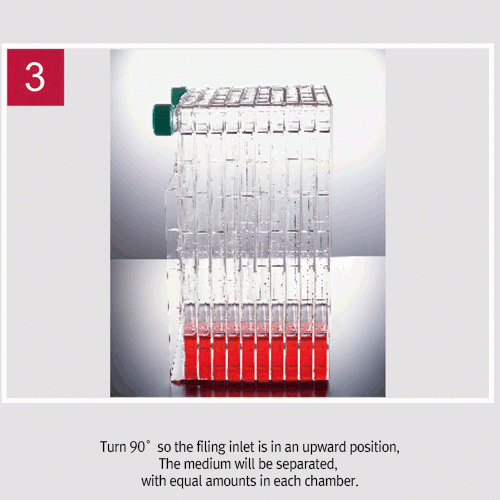 3

Turn 90° so the filing inlet is in an upward position,
The medium will be separated,
with equal amounts in each chamber.