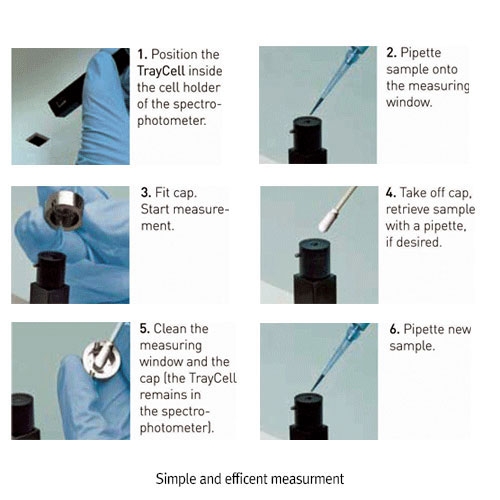 1. Position the TrayCell inside the cell holder of the spectrophotometer.

2. Pipette sample onto the measuring window.

3. Fit cap. Start measurement.

4. Take off cap, retrieve sample with a pipette, if desired.

5. Clean the measuring window and the cap (the TrayCell remains in the spectrophotometer).

6. Pipette new sample.

Simple and efficent measurment